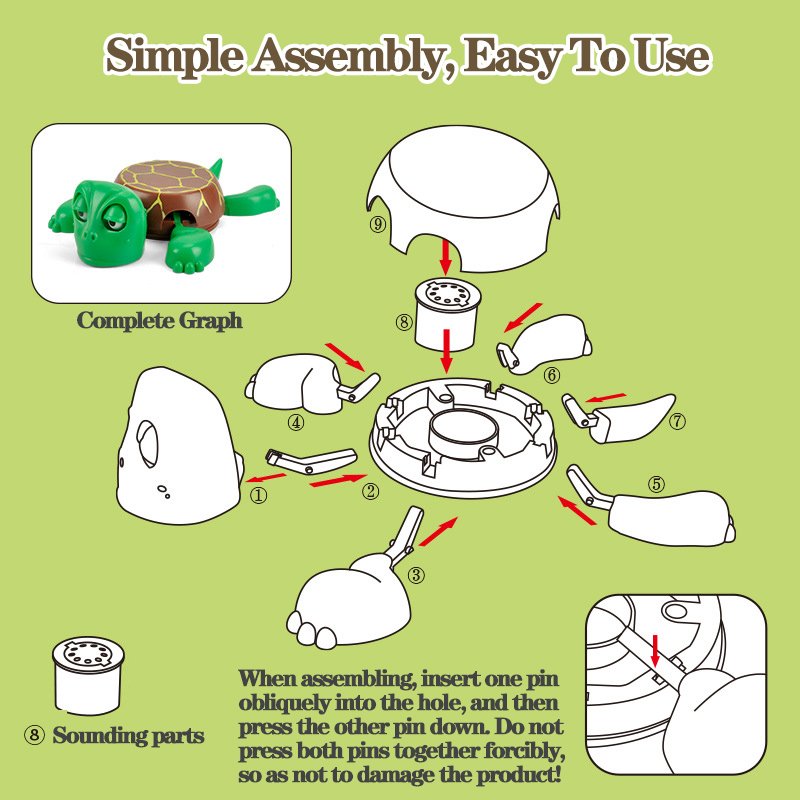 Simple Assembly, Easy To Use

Complete Graph

⑨

⑧

⑥

④

⑦

①

②

⑤

③

⑧ Sounding parts

When assembling, insert one pin obliquely into the hole, and then press the other pin down. Do not press both pins together forcibly, so as not to damage the product!